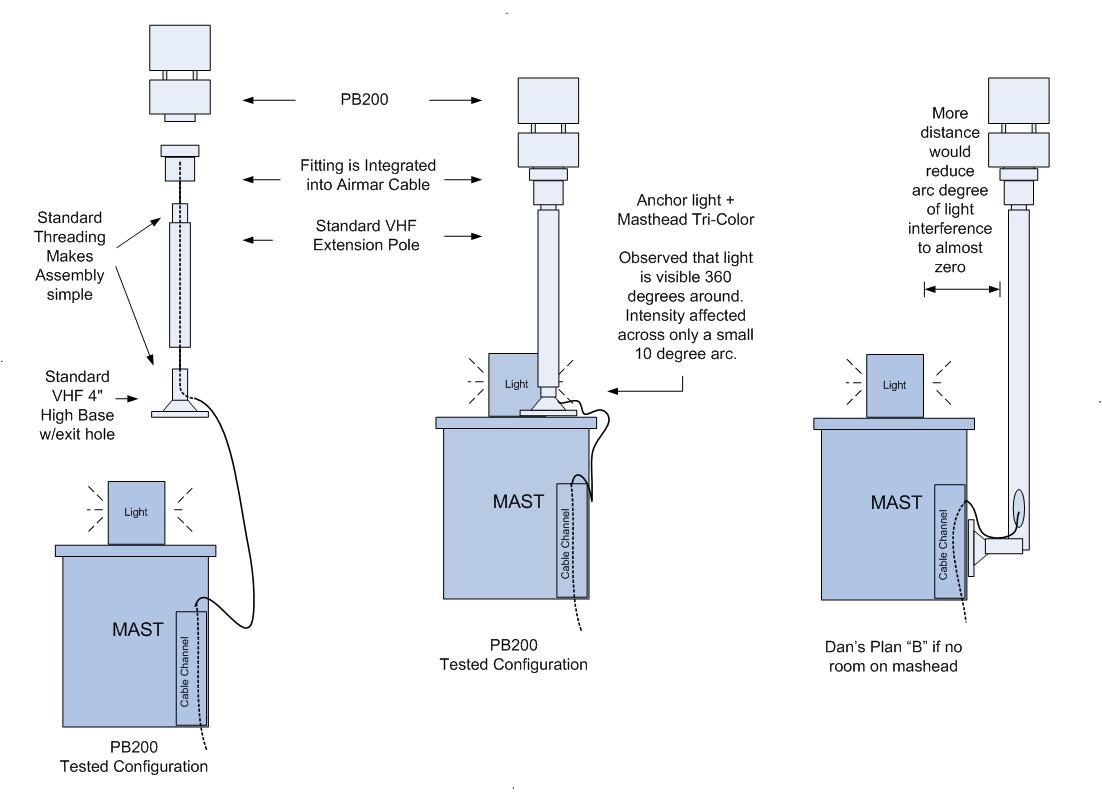 PB200

Fitting is Integrated into Airmar Cable

Standard VHF Extension Pole

Standard Threading Makes Assembly simple

Standard VHF 4" High Base w/exit hole

Light

MAST

Cable Channel

PB200
Tested Configuration

Anchor light + Masthead Tri-Color

Observed that light is visible 360 degrees around. Intensity affected across only a small 10 degree arc.

Light

MAST

Cable Channel

PB200
Tested Configuration

More distance would reduce arc degree of light interference to almost zero

Light

MAST

Cable Channel

Dan's Plan "B" if no room on mashead